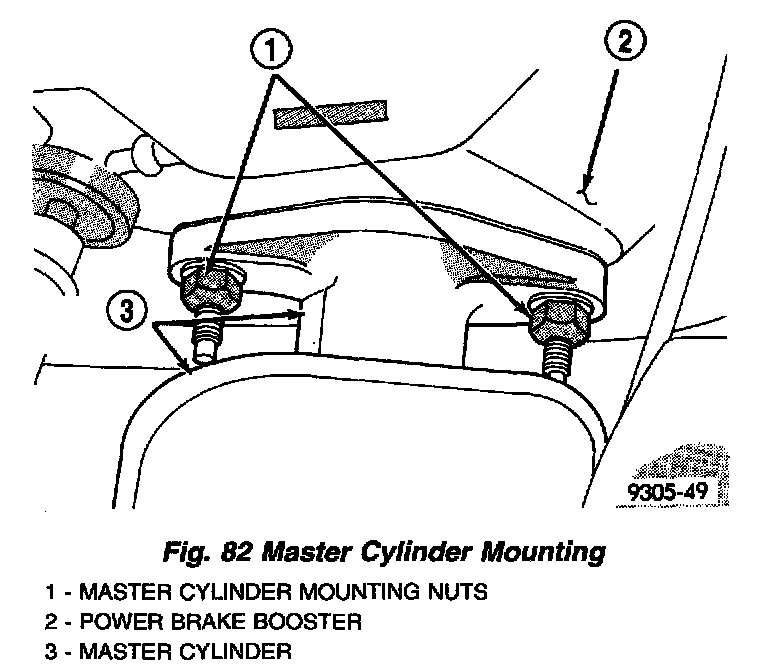 1
2
3
9305-49

Fig. 82 Master Cylinder Mounting

1 - MASTER CYLINDER MOUNTING NUTS
2 - POWER BRAKE BOOSTER
3 - MASTER CYLINDER