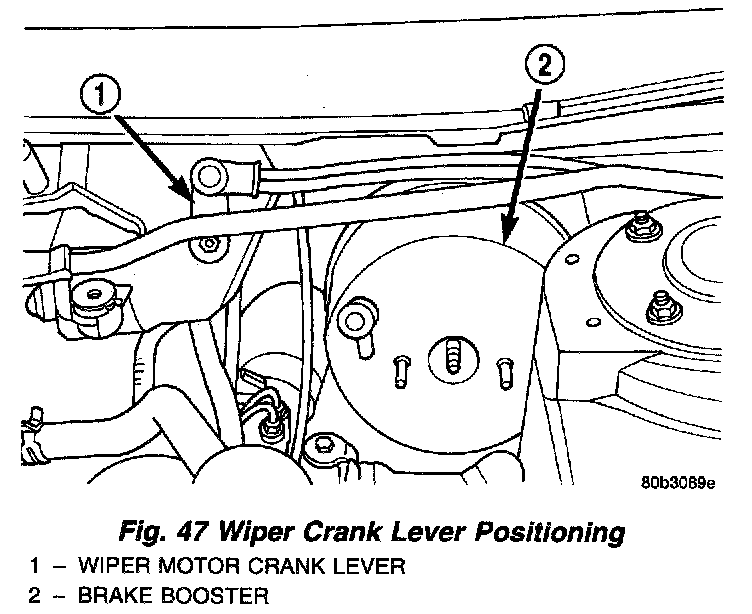 1

2

80b3089e

Fig. 47 Wiper Crank Lever Positioning

1 – WIPER MOTOR CRANK LEVER

2 – BRAKE BOOSTER