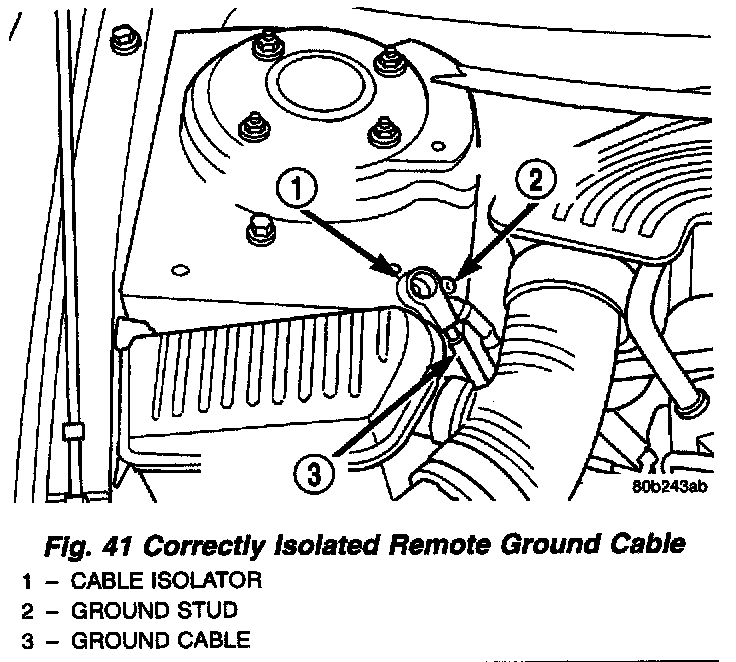 1

2

3

80b243ab

Fig. 41 Correctly Isolated Remote Ground Cable

1 – CABLE ISOLATOR

2 – GROUND STUD

3 – GROUND CABLE