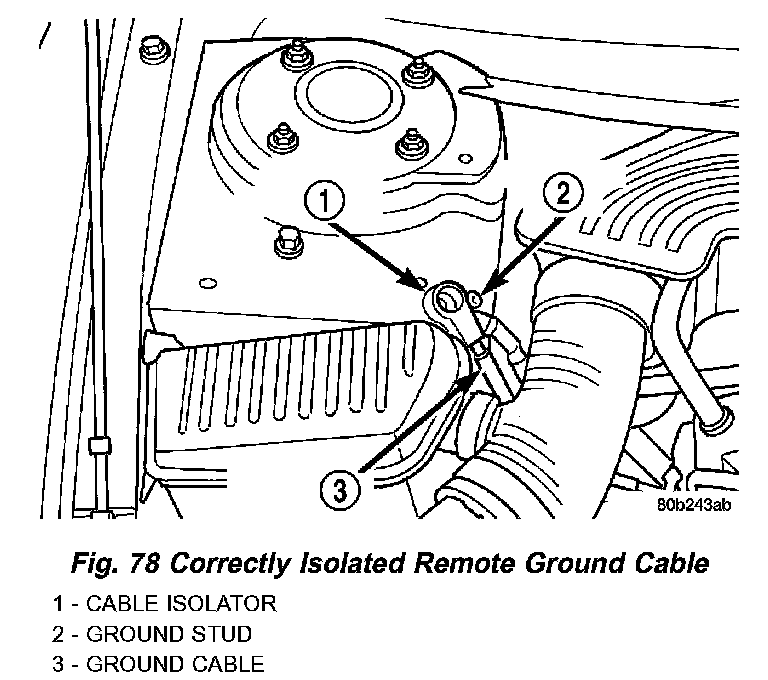 1
2
3
80b243ab

Fig. 78 Correctly Isolated Remote Ground Cable

1 - CABLE ISOLATOR
2 - GROUND STUD
3 - GROUND CABLE