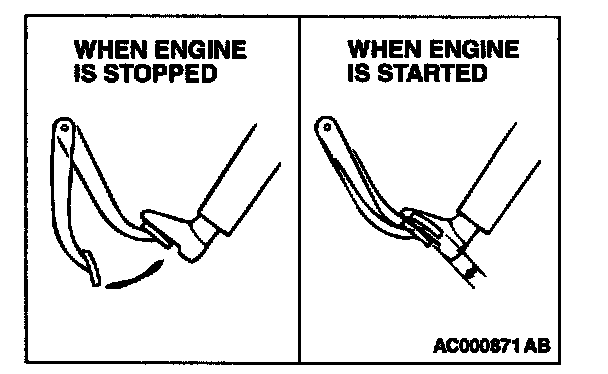 WHEN ENGINE IS STOPPED

WHEN ENGINE IS STARTED

AC000871 AB