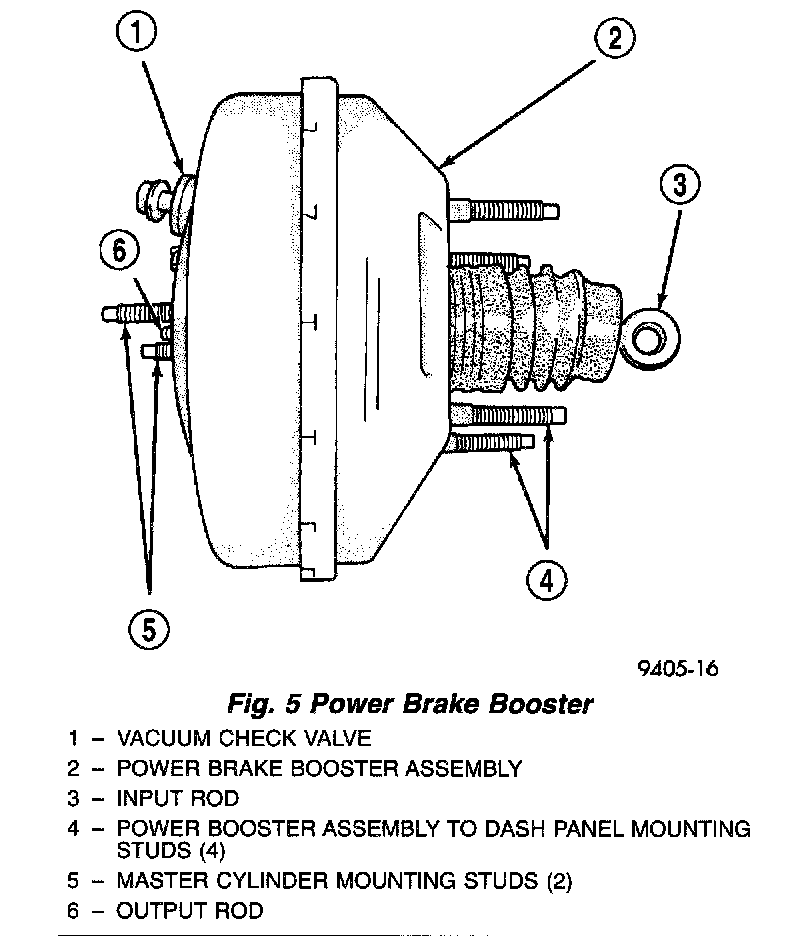 1

2

3

6

4

5

9405-16

Fig. 5 Power Brake Booster

1 – VACUUM CHECK VALVE
2 – POWER BRAKE BOOSTER ASSEMBLY
3 – INPUT ROD
4 – POWER BOOSTER ASSEMBLY TO DASH PANEL MOUNTING STUDS (4)
5 – MASTER CYLINDER MOUNTING STUDS (2)
6 – OUTPUT ROD