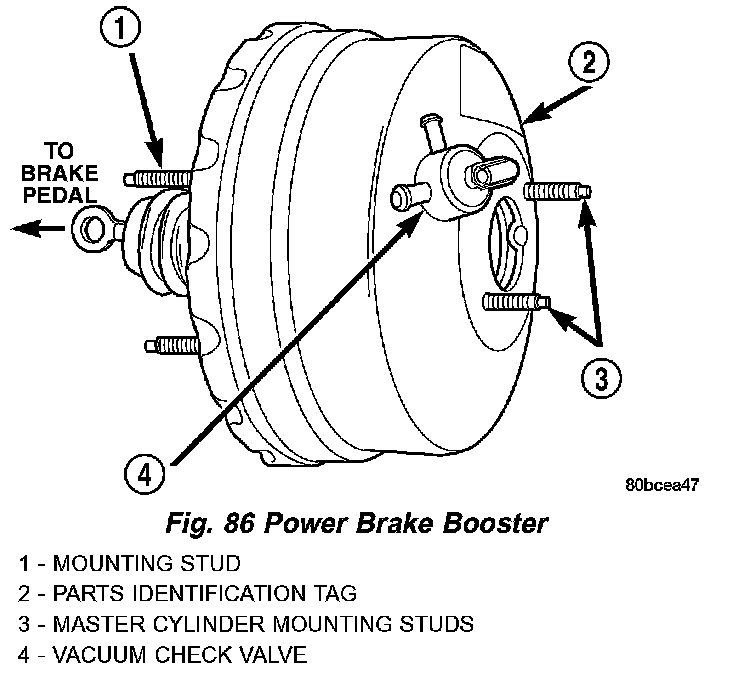 1

2

TO BRAKE PEDAL

3

4

80bcea47

Fig. 86 Power Brake Booster

1 - MOUNTING STUD
2 - PARTS IDENTIFICATION TAG
3 - MASTER CYLINDER MOUNTING STUDS
4 - VACUUM CHECK VALVE