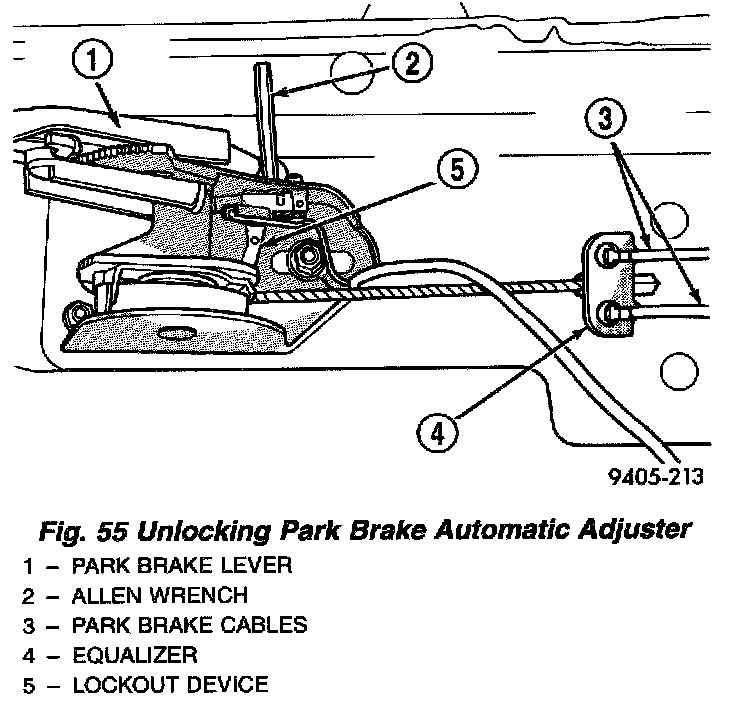 1
2
3
5
4
9405-213

Fig. 55 Unlocking Park Brake Automatic Adjuster

1 – PARK BRAKE LEVER
2 – ALLEN WRENCH
3 – PARK BRAKE CABLES
4 – EQUALIZER
5 – LOCKOUT DEVICE