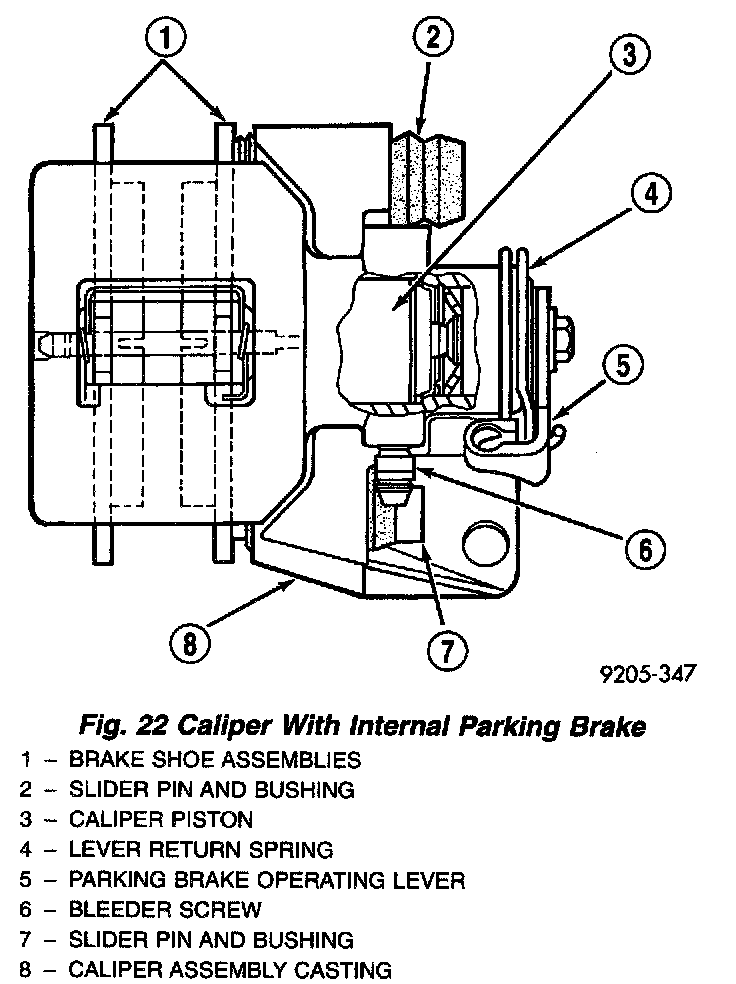 1
2
3
4
5
6
7
8

9205-347

Fig. 22 Caliper With Internal Parking Brake
1 – BRAKE SHOE ASSEMBLIES
2 – SLIDER PIN AND BUSHING
3 – CALIPER PISTON
4 – LEVER RETURN SPRING
5 – PARKING BRAKE OPERATING LEVER
6 – BLEEDER SCREW
7 – SLIDER PIN AND BUSHING
8 – CALIPER ASSEMBLY CASTING