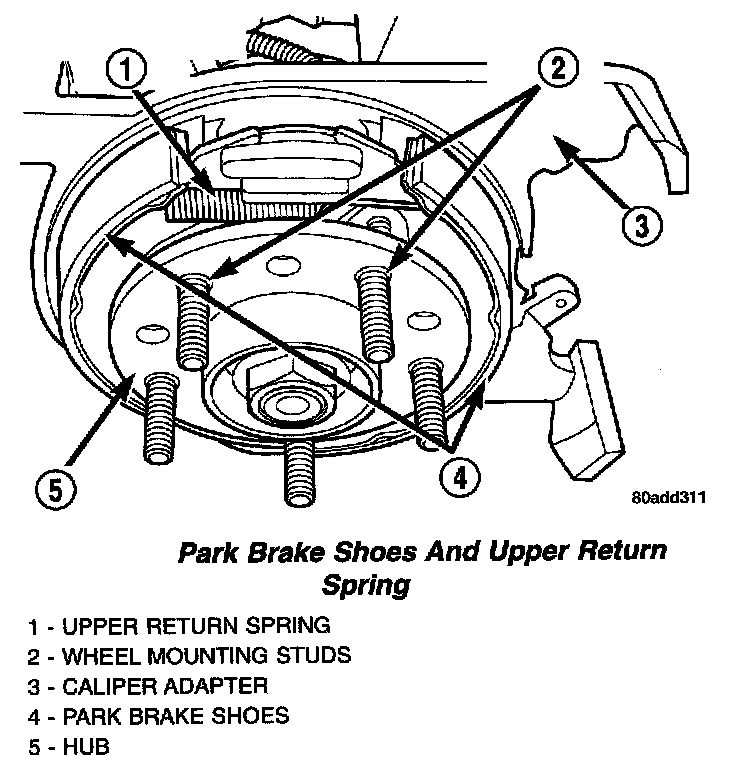 1
2
3
4
5
80add311

Park Brake Shoes And Upper Return Spring

1 - UPPER RETURN SPRING
2 - WHEEL MOUNTING STUDS
3 - CALIPER ADAPTER
4 - PARK BRAKE SHOES
5 - HUB