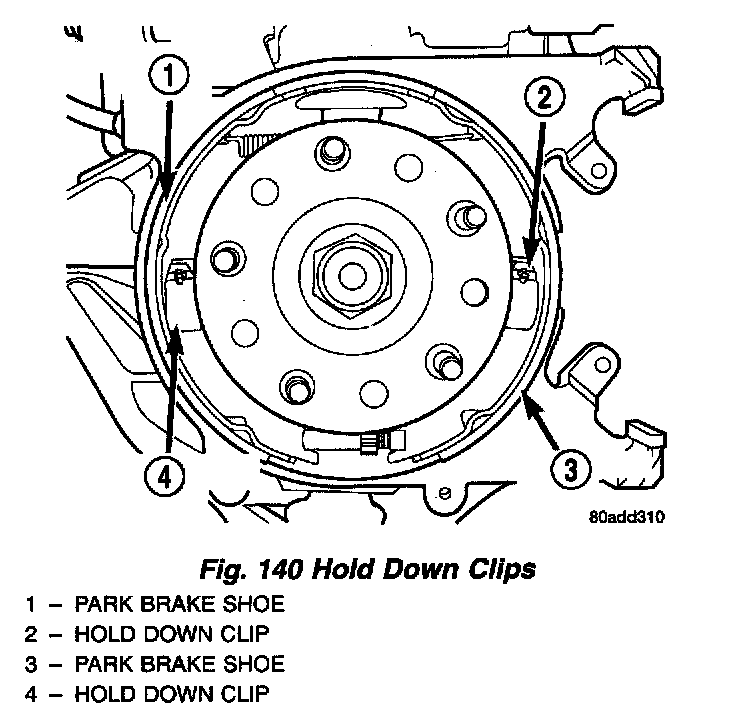 1
2
4
3
80add310

Fig. 140 Hold Down Clips

1 – PARK BRAKE SHOE
2 – HOLD DOWN CLIP
3 – PARK BRAKE SHOE
4 – HOLD DOWN CLIP