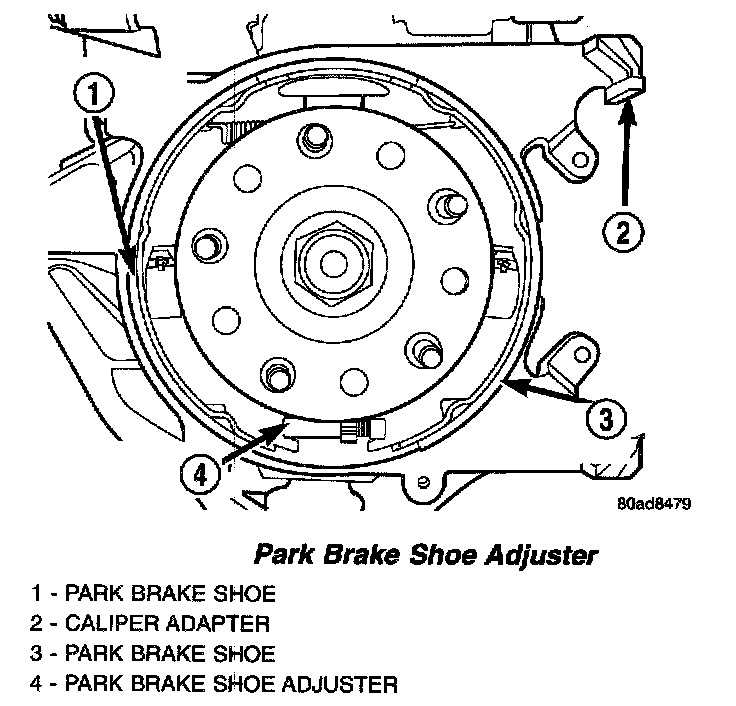 1

2

3

4

80ad8479

Park Brake Shoe Adjuster

1 - PARK BRAKE SHOE
2 - CALIPER ADAPTER
3 - PARK BRAKE SHOE
4 - PARK BRAKE SHOE ADJUSTER