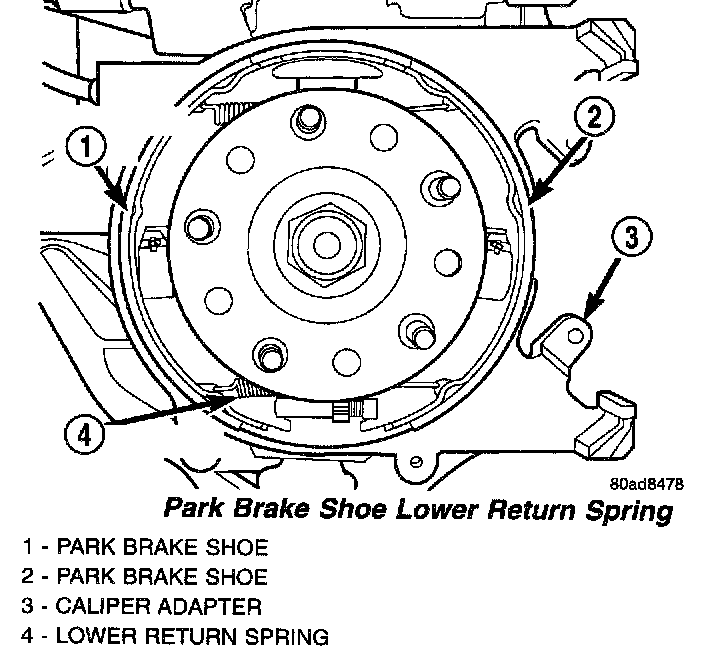 1
2
3
4
80ad8478
Park Brake Shoe Lower Return Spring
1 - PARK BRAKE SHOE
2 - PARK BRAKE SHOE
3 - CALIPER ADAPTER
4 - LOWER RETURN SPRING