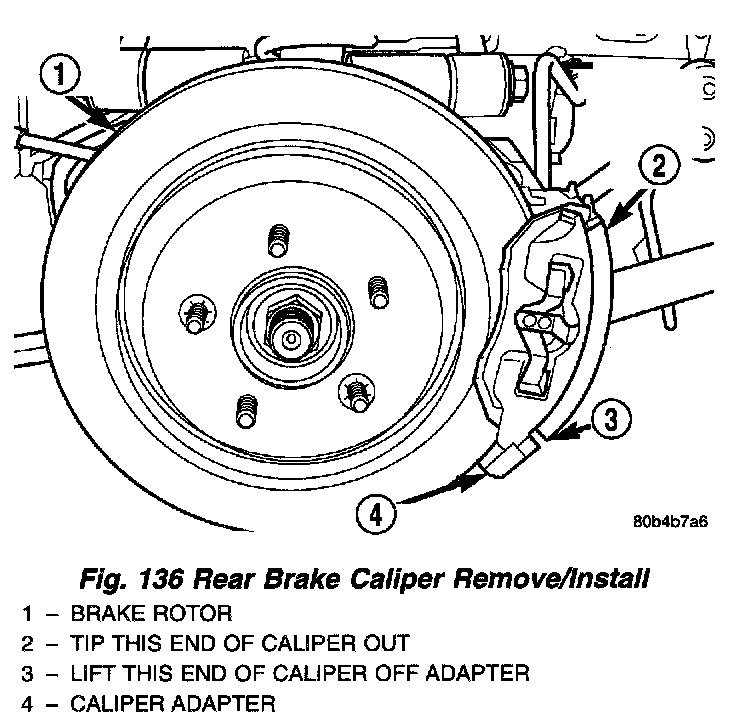 1

2

3

4

80b4b7a6

Fig. 136 Rear Brake Caliper Remove/Install

1 – BRAKE ROTOR
2 – TIP THIS END OF CALIPER OUT
3 – LIFT THIS END OF CALIPER OFF ADAPTER
4 – CALIPER ADAPTER