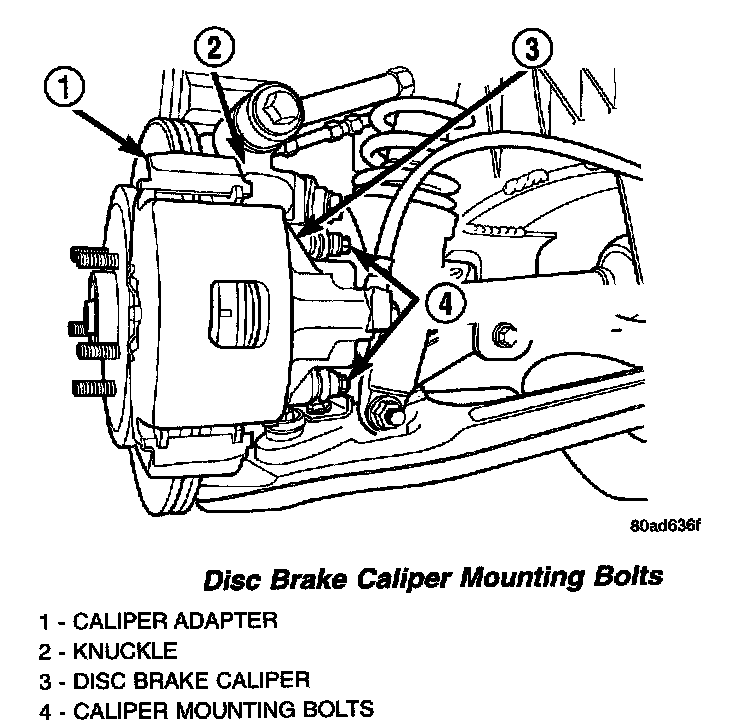 1

2

3

4

80ad636f

Disc Brake Caliper Mounting Bolts

1 - CALIPER ADAPTER
2 - KNUCKLE
3 - DISC BRAKE CALIPER
4 - CALIPER MOUNTING BOLTS