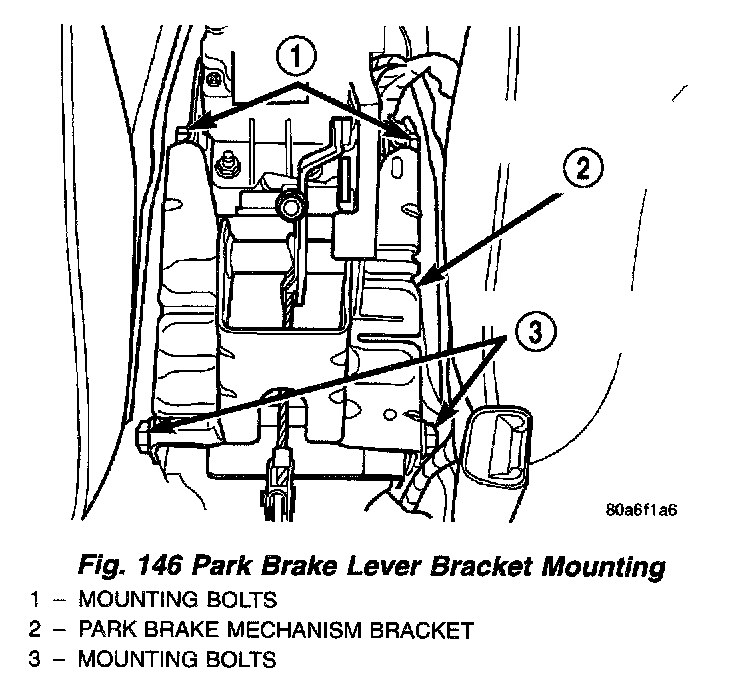 1

2

3

80a6f1a6

Fig. 146 Park Brake Lever Bracket Mounting

1 – MOUNTING BOLTS
2 – PARK BRAKE MECHANISM BRACKET
3 – MOUNTING BOLTS