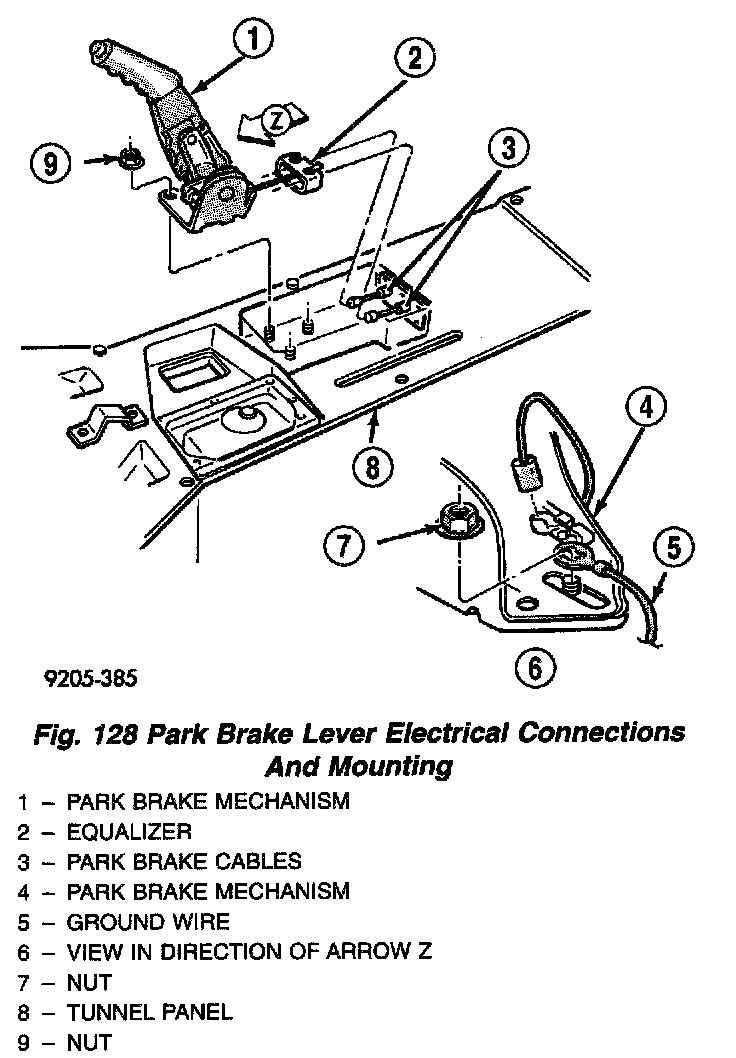 1
2
Z
9
3
4
8
7
5
6
9205-385

Fig. 128 Park Brake Lever Electrical Connections And Mounting

1 – PARK BRAKE MECHANISM
2 – EQUALIZER
3 – PARK BRAKE CABLES
4 – PARK BRAKE MECHANISM
5 – GROUND WIRE
6 – VIEW IN DIRECTION OF ARROW Z
7 – NUT
8 – TUNNEL PANEL
9 – NUT