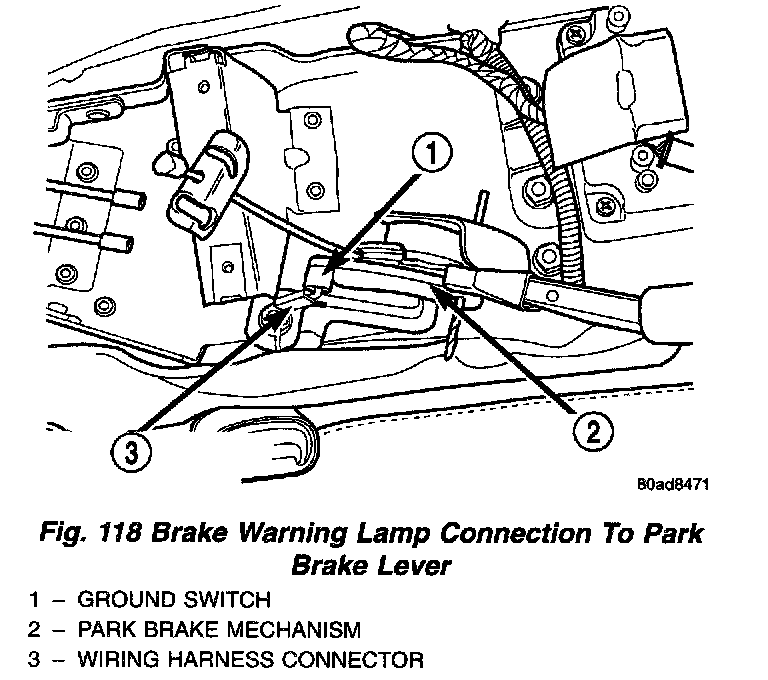 1

2

3

80ad8471

Fig. 118 Brake Warning Lamp Connection To Park Brake Lever

1 – GROUND SWITCH
2 – PARK BRAKE MECHANISM
3 – WIRING HARNESS CONNECTOR