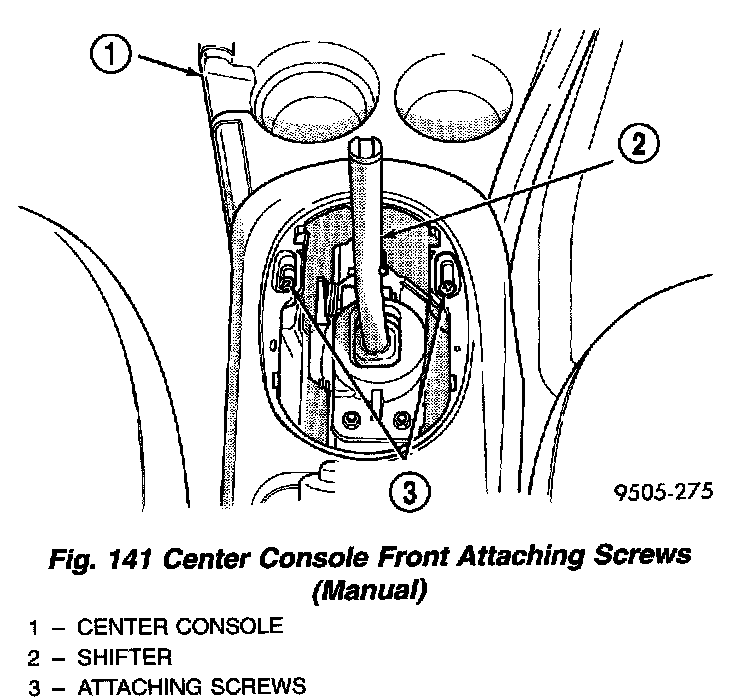 1

2

3

9505-275

Fig. 141 Center Console Front Attaching Screws (Manual)

1 – CENTER CONSOLE
2 – SHIFTER
3 – ATTACHING SCREWS