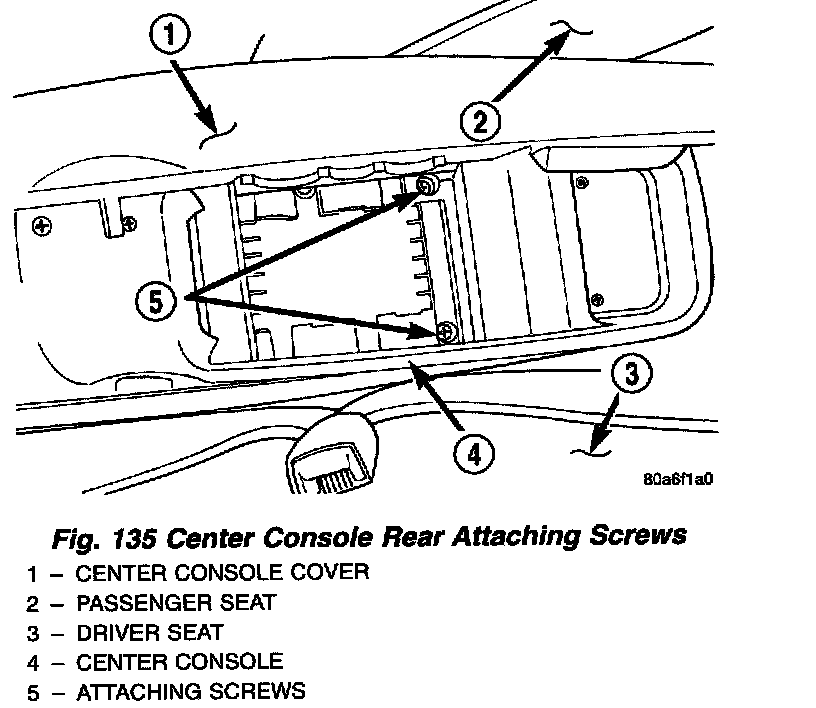 1

2

5

3

4

80a6f1a0

Fig. 135 Center Console Rear Attaching Screws

1 – CENTER CONSOLE COVER
2 – PASSENGER SEAT
3 – DRIVER SEAT
4 – CENTER CONSOLE
5 – ATTACHING SCREWS