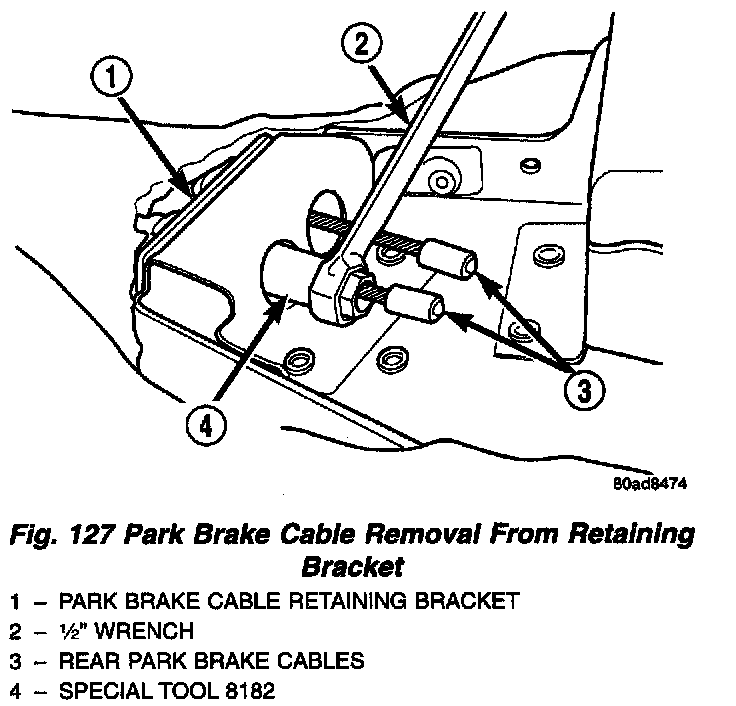 1

2

3

4

80ad8474

Fig. 127 Park Brake Cable Removal From Retaining Bracket

1 – PARK BRAKE CABLE RETAINING BRACKET
2 – ½" WRENCH
3 – REAR PARK BRAKE CABLES
4 – SPECIAL TOOL 8182