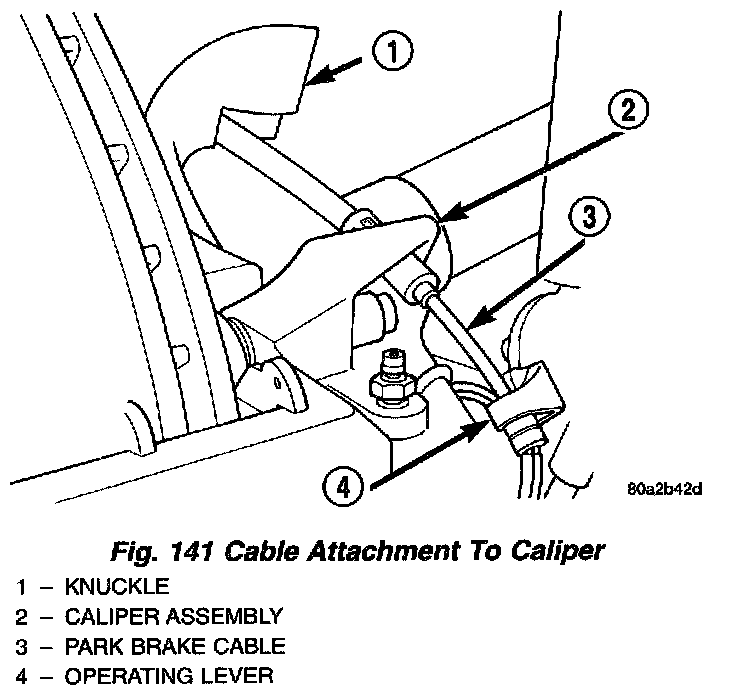 1
2
3
4
80a2b42d

Fig. 141 Cable Attachment To Caliper

1 – KNUCKLE
2 – CALIPER ASSEMBLY
3 – PARK BRAKE CABLE
4 – OPERATING LEVER