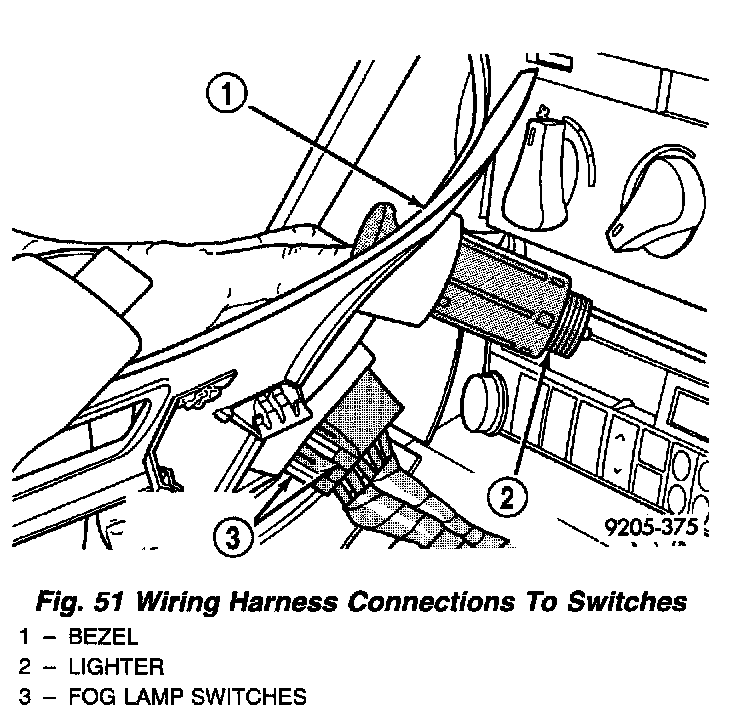 1

2

3

9205-375

Fig. 51 Wiring Harness Connections To Switches

1 – BEZEL

2 – LIGHTER

3 – FOG LAMP SWITCHES