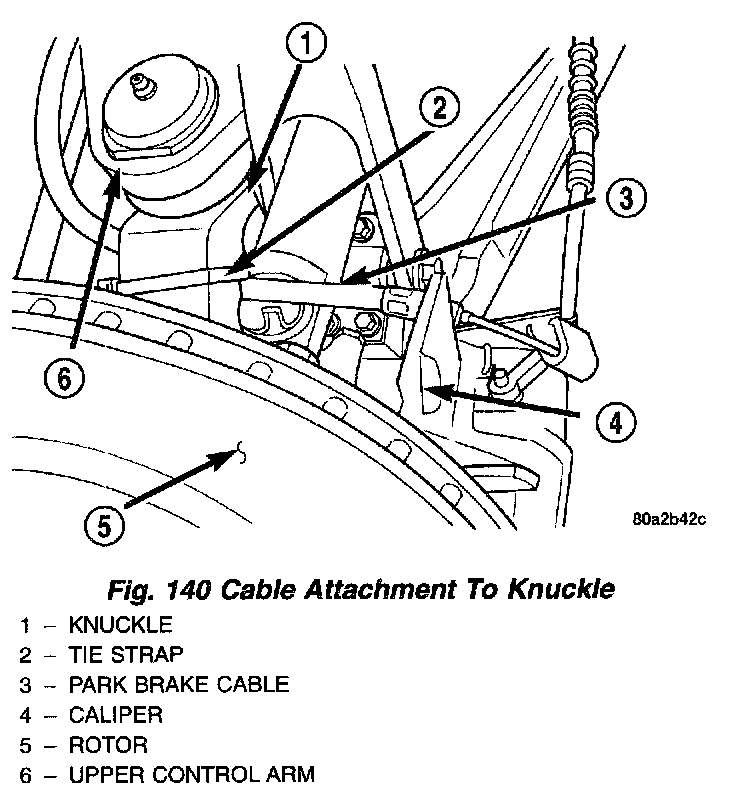 1
2
3
6
4
5
80a2b42c

Fig. 140 Cable Attachment To Knuckle

1 – KNUCKLE
2 – TIE STRAP
3 – PARK BRAKE CABLE
4 – CALIPER
5 – ROTOR
6 – UPPER CONTROL ARM