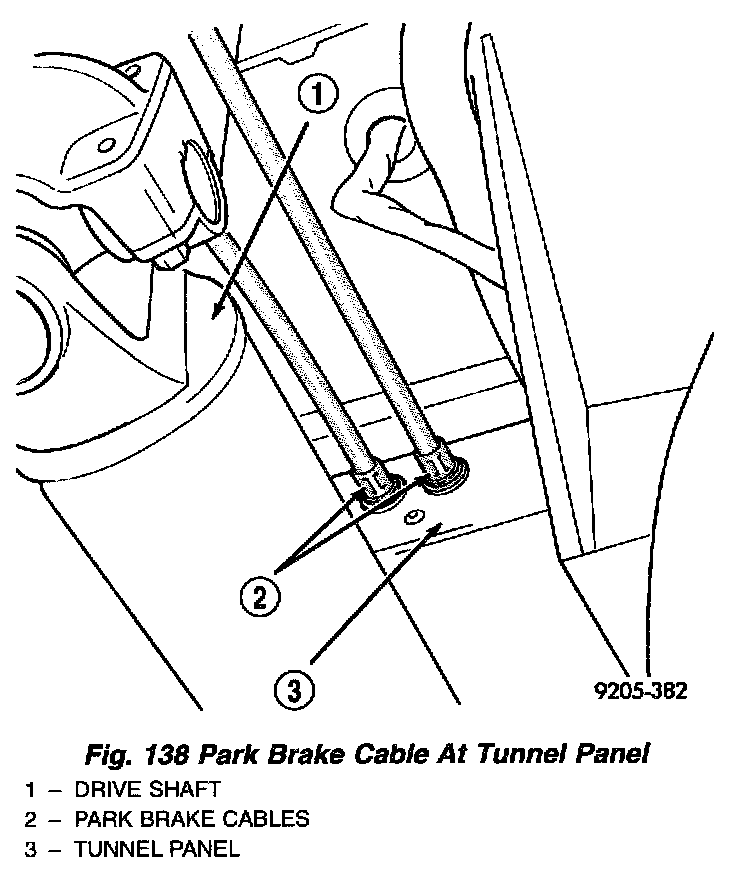 1

2

3

9205-382

Fig. 138 Park Brake Cable At Tunnel Panel

1 – DRIVE SHAFT
2 – PARK BRAKE CABLES
3 – TUNNEL PANEL