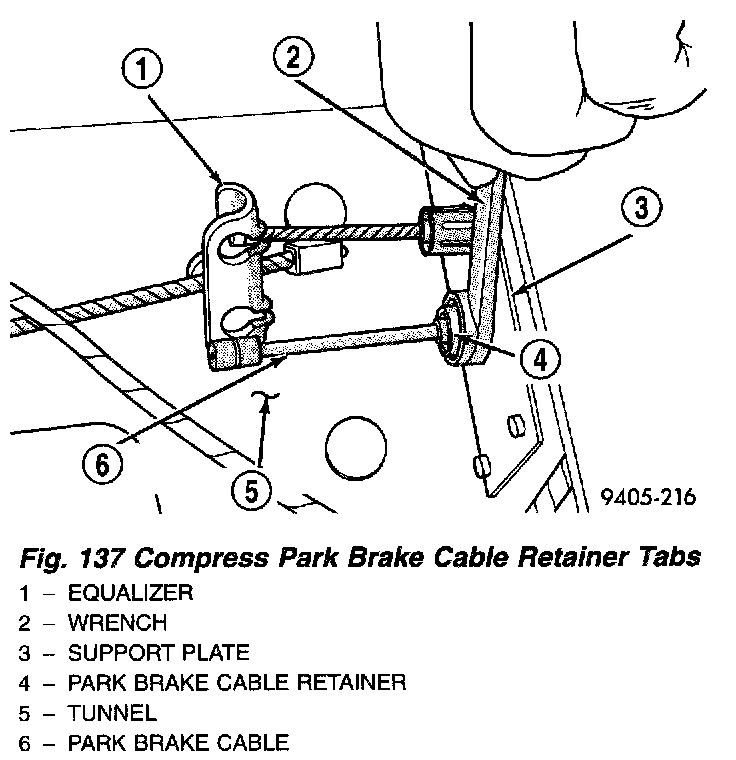 1
2
3
4
6
5
9405-216

Fig. 137 Compress Park Brake Cable Retainer Tabs
1 – EQUALIZER
2 – WRENCH
3 – SUPPORT PLATE
4 – PARK BRAKE CABLE RETAINER
5 – TUNNEL
6 – PARK BRAKE CABLE