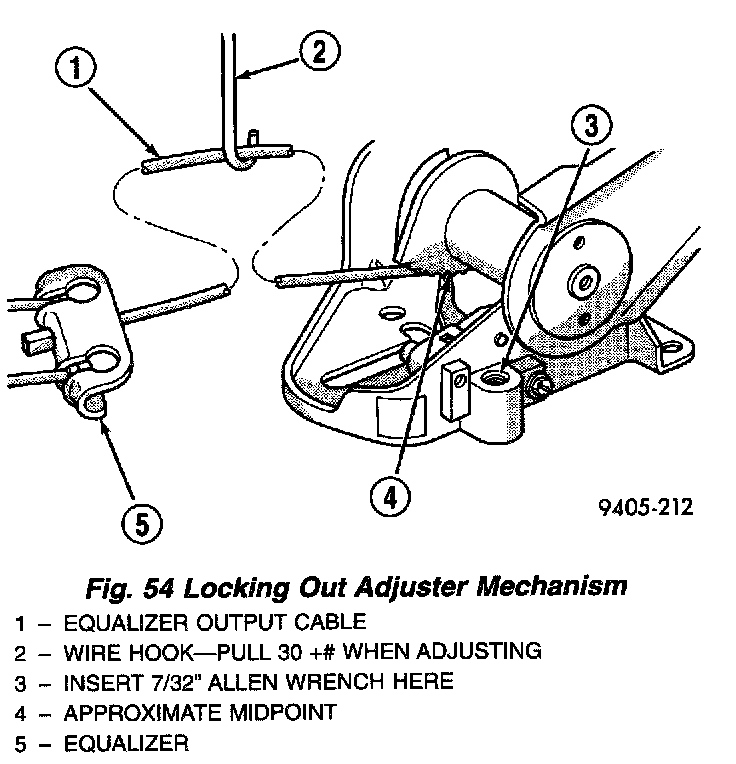 1

2

3

4

5

9405-212

Fig. 54 Locking Out Adjuster Mechanism

1 – EQUALIZER OUTPUT CABLE
2 – WIRE HOOK—PULL 30 +# WHEN ADJUSTING
3 – INSERT 7/32" ALLEN WRENCH HERE
4 – APPROXIMATE MIDPOINT
5 – EQUALIZER