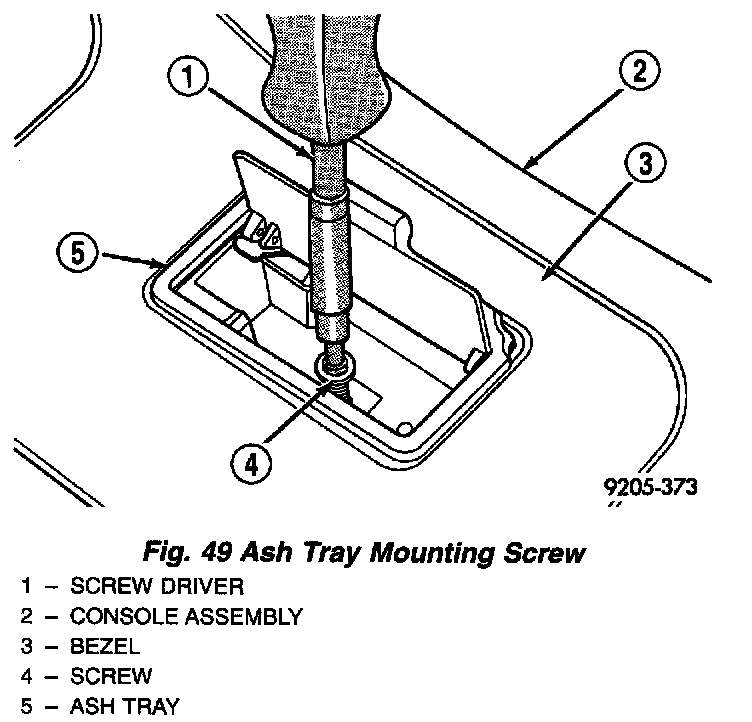 1
2
3
5
4
9205-373

Fig. 49 Ash Tray Mounting Screw
1 – SCREW DRIVER
2 – CONSOLE ASSEMBLY
3 – BEZEL
4 – SCREW
5 – ASH TRAY