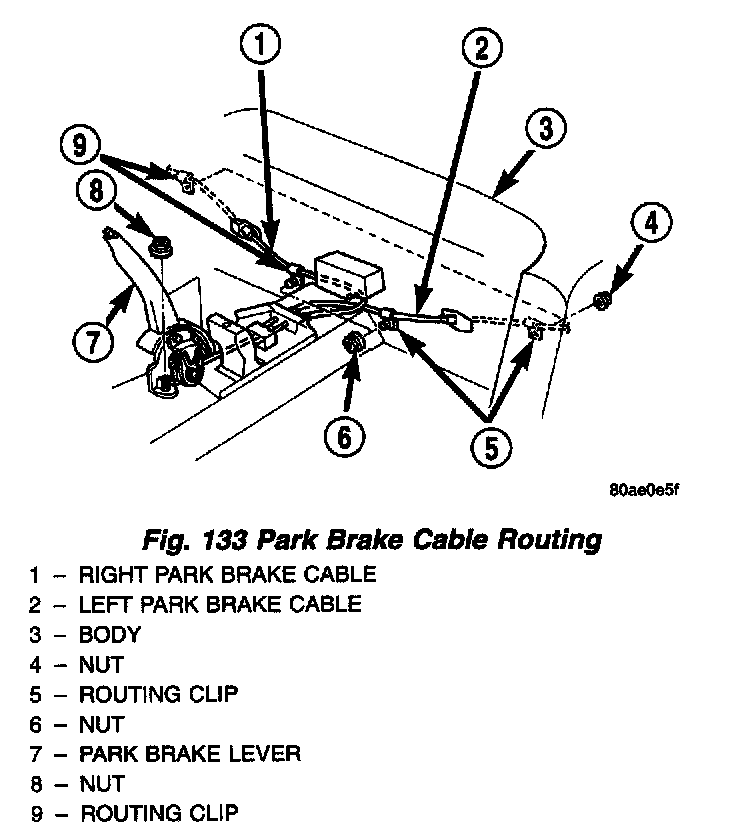 1
2
3
9
8
4
7
6
5

80ae0e5f

Fig. 133 Park Brake Cable Routing

1 – RIGHT PARK BRAKE CABLE
2 – LEFT PARK BRAKE CABLE
3 – BODY
4 – NUT
5 – ROUTING CLIP
6 – NUT
7 – PARK BRAKE LEVER
8 – NUT
9 – ROUTING CLIP