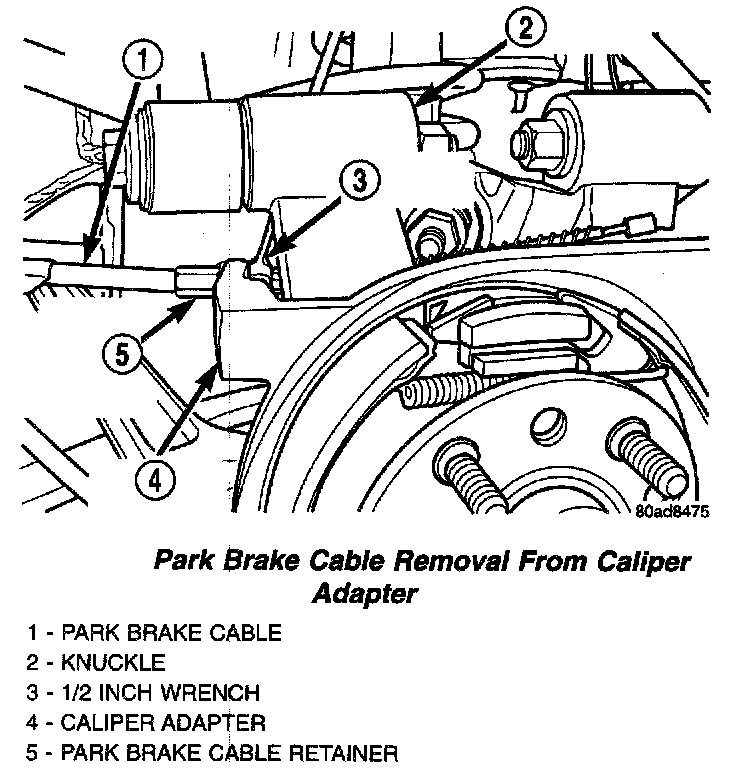 1
2
3
5
4
80ad8475

Park Brake Cable Removal From Caliper Adapter

1 - PARK BRAKE CABLE
2 - KNUCKLE
3 - 1/2 INCH WRENCH
4 - CALIPER ADAPTER
5 - PARK BRAKE CABLE RETAINER