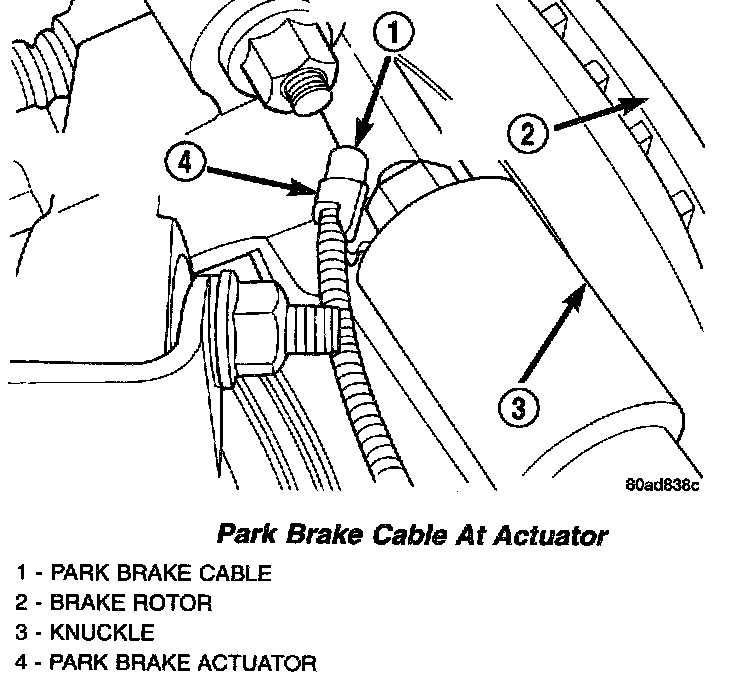 1

2

4

3

80ad838c

Park Brake Cable At Actuator

1 - PARK BRAKE CABLE
2 - BRAKE ROTOR
3 - KNUCKLE
4 - PARK BRAKE ACTUATOR