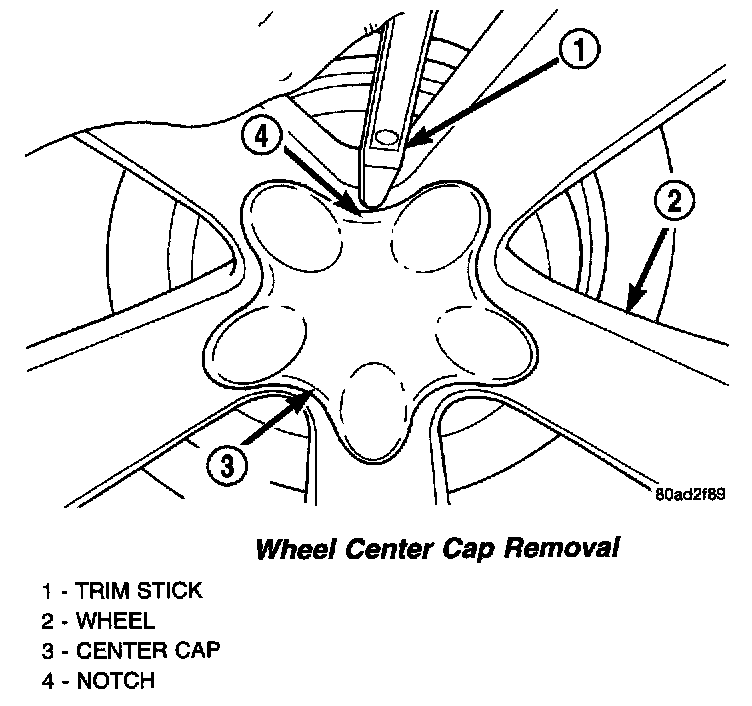 1
4
2
3
80ad2f89

Wheel Center Cap Removal

1 - TRIM STICK
2 - WHEEL
3 - CENTER CAP
4 - NOTCH