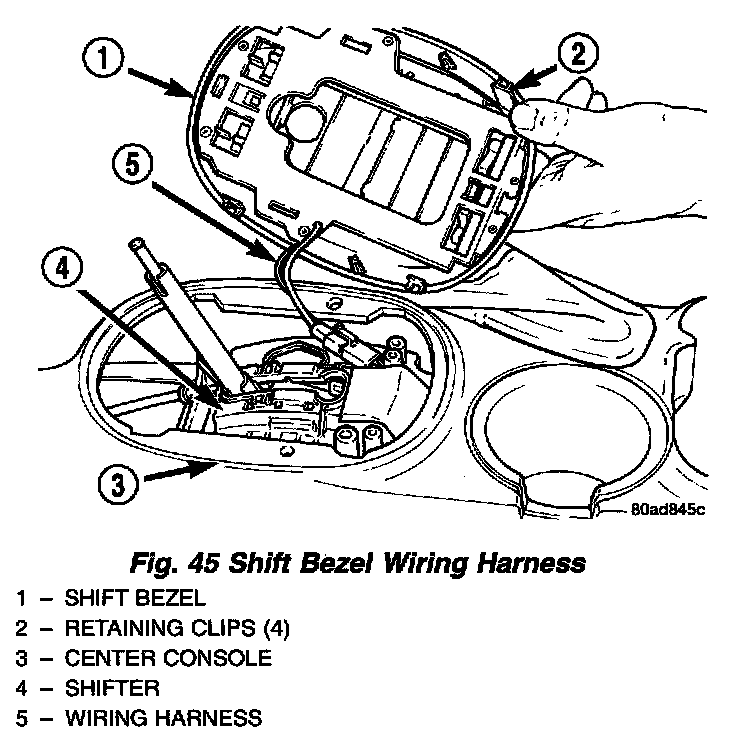 1

2

5

4

3

80ad845c

Fig. 45 Shift Bezel Wiring Harness

1 – SHIFT BEZEL
2 – RETAINING CLIPS (4)
3 – CENTER CONSOLE
4 – SHIFTER
5 – WIRING HARNESS