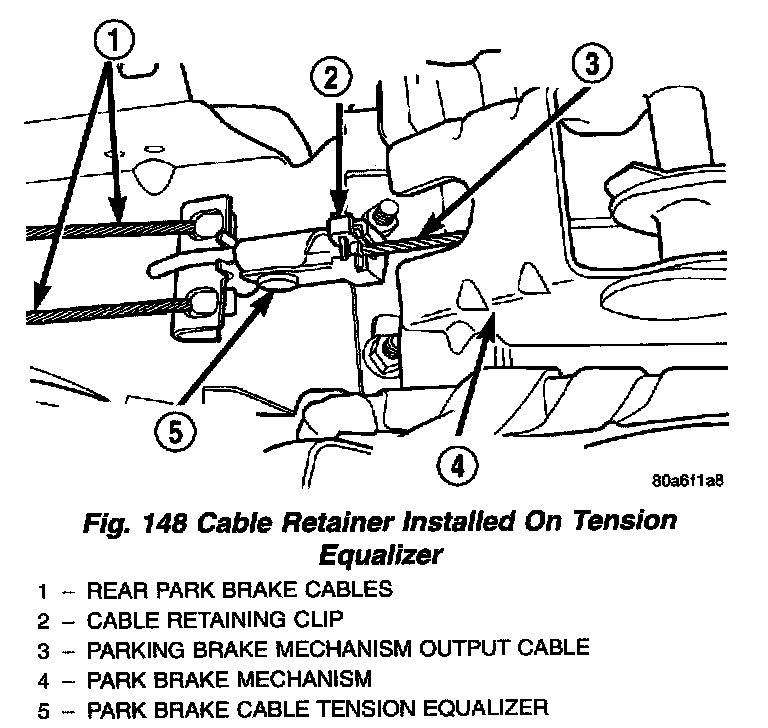 1
2
3
5
4
80a6f1a8

Fig. 148 Cable Retainer Installed On Tension Equalizer

1 – REAR PARK BRAKE CABLES
2 – CABLE RETAINING CLIP
3 – PARKING BRAKE MECHANISM OUTPUT CABLE
4 – PARK BRAKE MECHANISM
5 – PARK BRAKE CABLE TENSION EQUALIZER