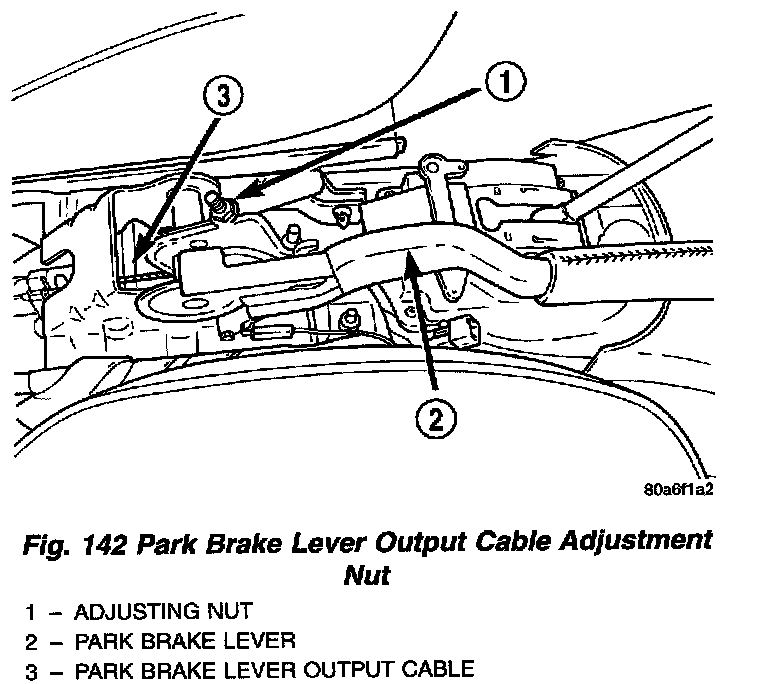 3

1

2

80a6f1a2

Fig. 142 Park Brake Lever Output Cable Adjustment Nut

1 – ADJUSTING NUT
2 – PARK BRAKE LEVER
3 – PARK BRAKE LEVER OUTPUT CABLE