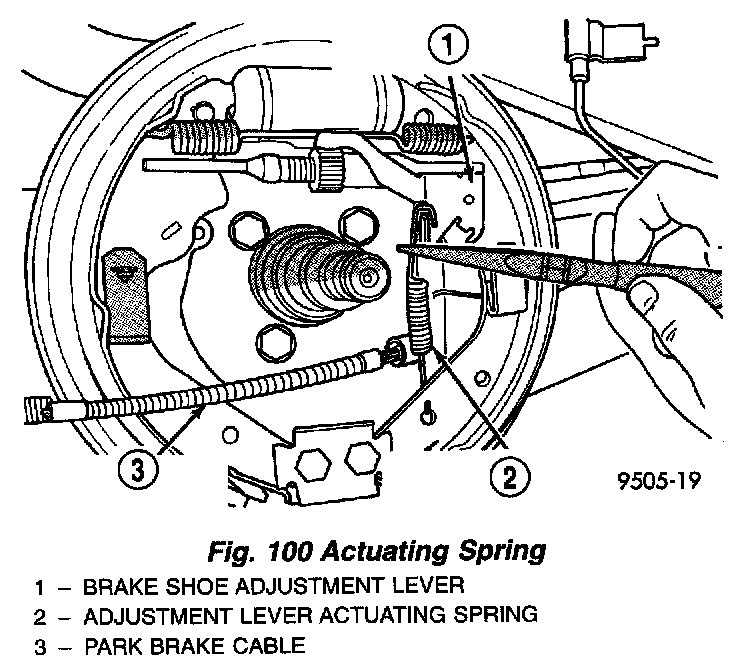 1

3

2

9505-19

Fig. 100 Actuating Spring

1 – BRAKE SHOE ADJUSTMENT LEVER

2 – ADJUSTMENT LEVER ACTUATING SPRING

3 – PARK BRAKE CABLE