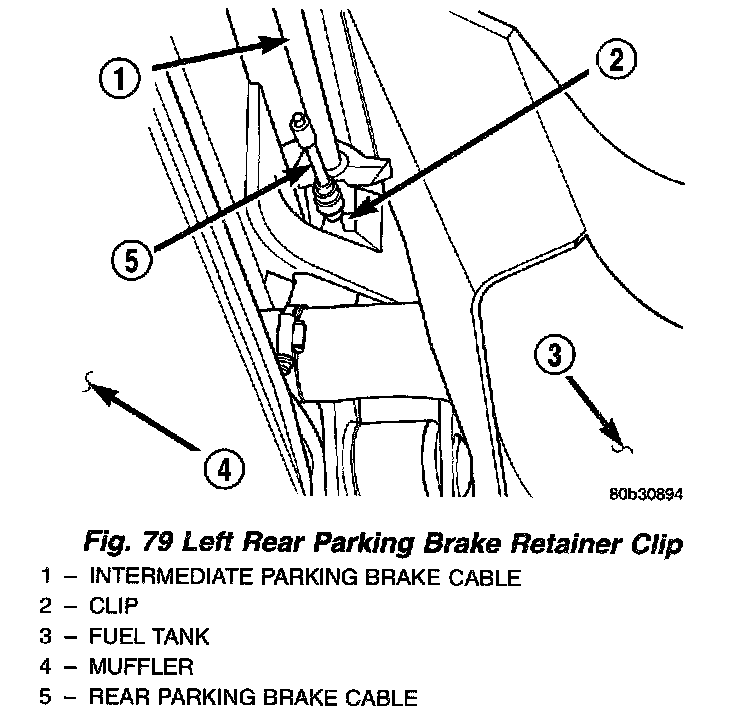 1
2
5
3
4
80b30894

Fig. 79 Left Rear Parking Brake Retainer Clip

1 – INTERMEDIATE PARKING BRAKE CABLE
2 – CLIP
3 – FUEL TANK
4 – MUFFLER
5 – REAR PARKING BRAKE CABLE