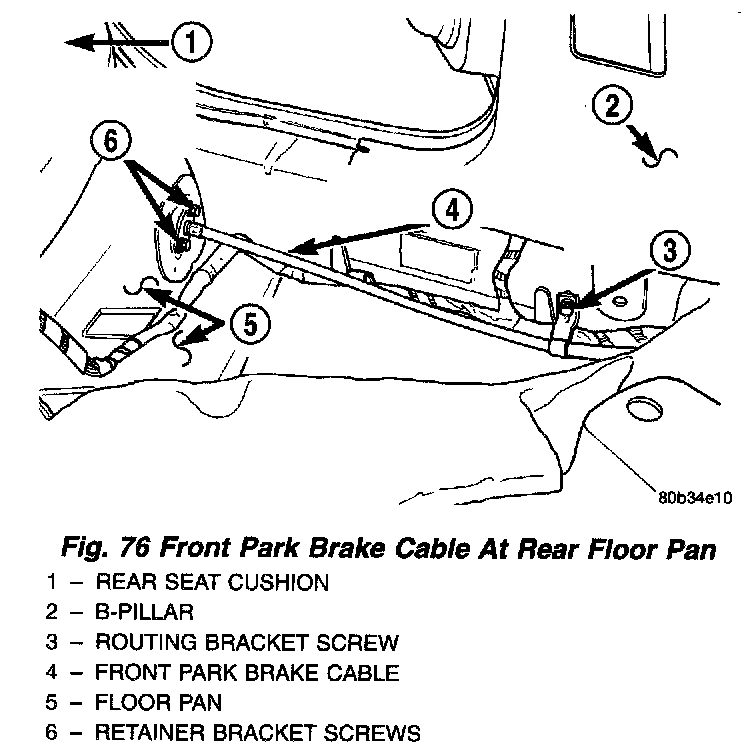 1

2

6

4

3

5

80b34e10

Fig. 76 Front Park Brake Cable At Rear Floor Pan

1 – REAR SEAT CUSHION
2 – B-PILLAR
3 – ROUTING BRACKET SCREW
4 – FRONT PARK BRAKE CABLE
5 – FLOOR PAN
6 – RETAINER BRACKET SCREWS