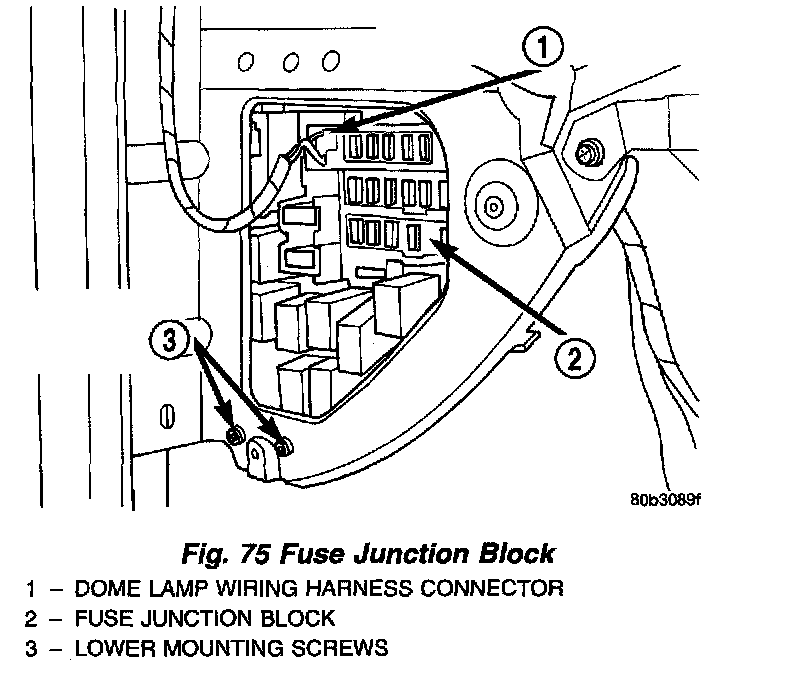 1

2

3

80b3089f

Fig. 75 Fuse Junction Block

1 – DOME LAMP WIRING HARNESS CONNECTOR
2 – FUSE JUNCTION BLOCK
3 – LOWER MOUNTING SCREWS