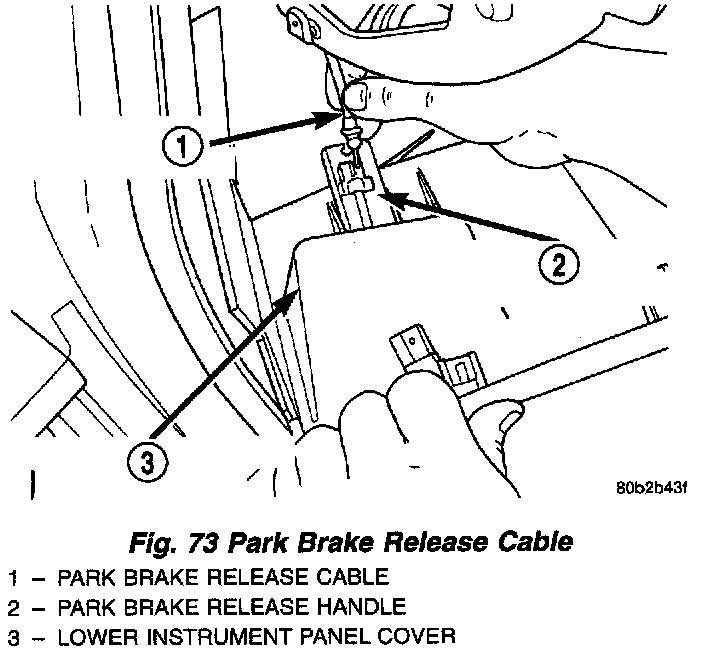 1
2
3
80b2b43f

Fig. 73 Park Brake Release Cable
1 – PARK BRAKE RELEASE CABLE
2 – PARK BRAKE RELEASE HANDLE
3 – LOWER INSTRUMENT PANEL COVER