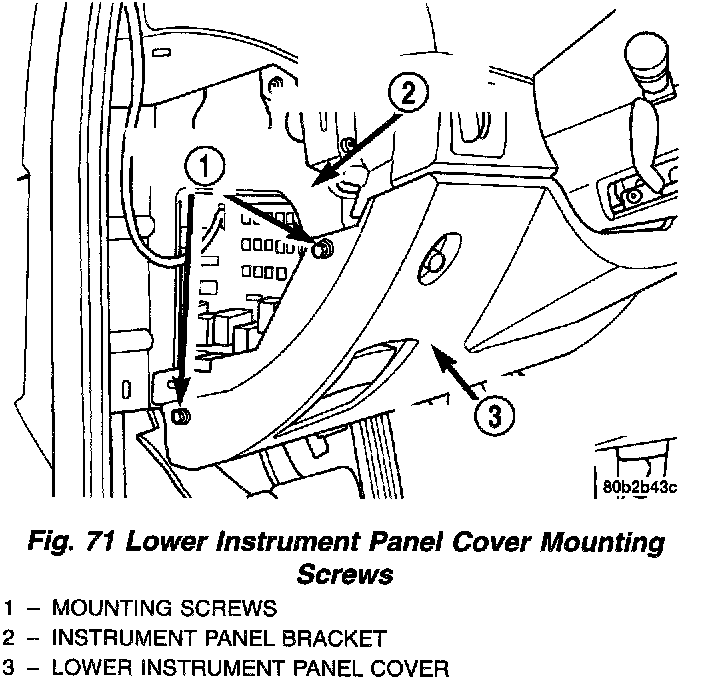 2

1

3

80b2b43c

Fig. 71 Lower Instrument Panel Cover Mounting Screws

1 – MOUNTING SCREWS
2 – INSTRUMENT PANEL BRACKET
3 – LOWER INSTRUMENT PANEL COVER