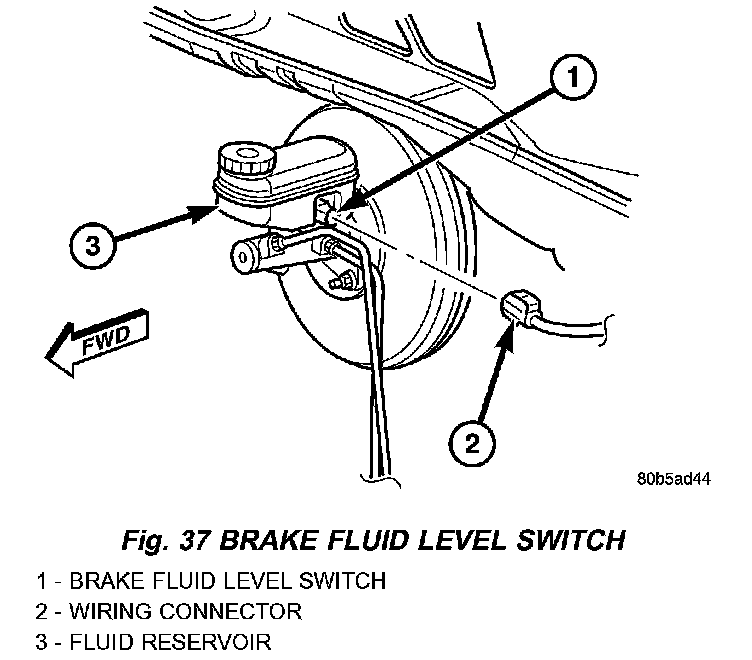 1

3

FWD

2

80b5ad44

Fig. 37 BRAKE FLUID LEVEL SWITCH

1 - BRAKE FLUID LEVEL SWITCH
2 - WIRING CONNECTOR
3 - FLUID RESERVOIR