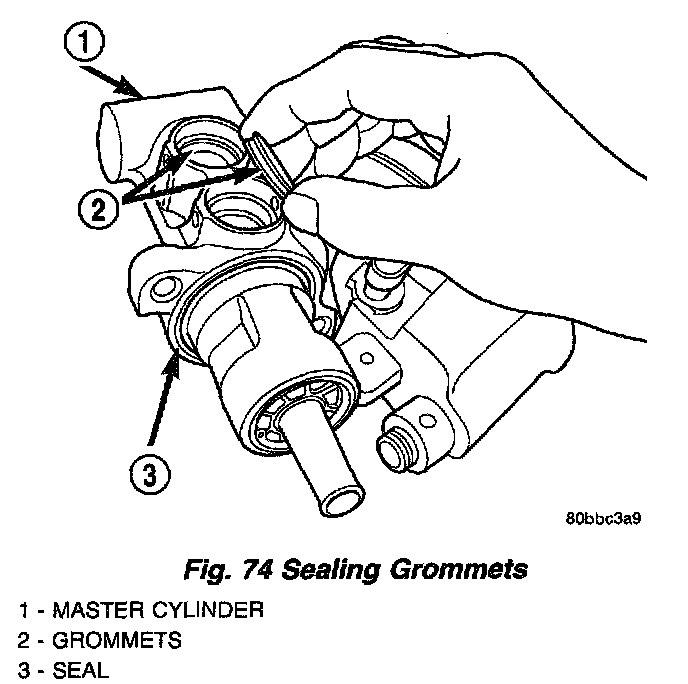 1

2

3

80bbc3a9

Fig. 74 Sealing Grommets

1 - MASTER CYLINDER
2 - GROMMETS
3 - SEAL