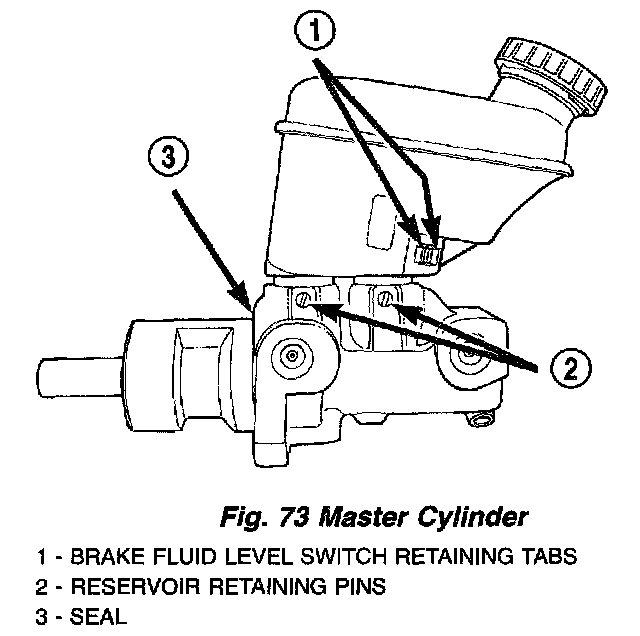 1
3
2

Fig. 73 Master Cylinder

1 - BRAKE FLUID LEVEL SWITCH RETAINING TABS
2 - RESERVOIR RETAINING PINS
3 - SEAL