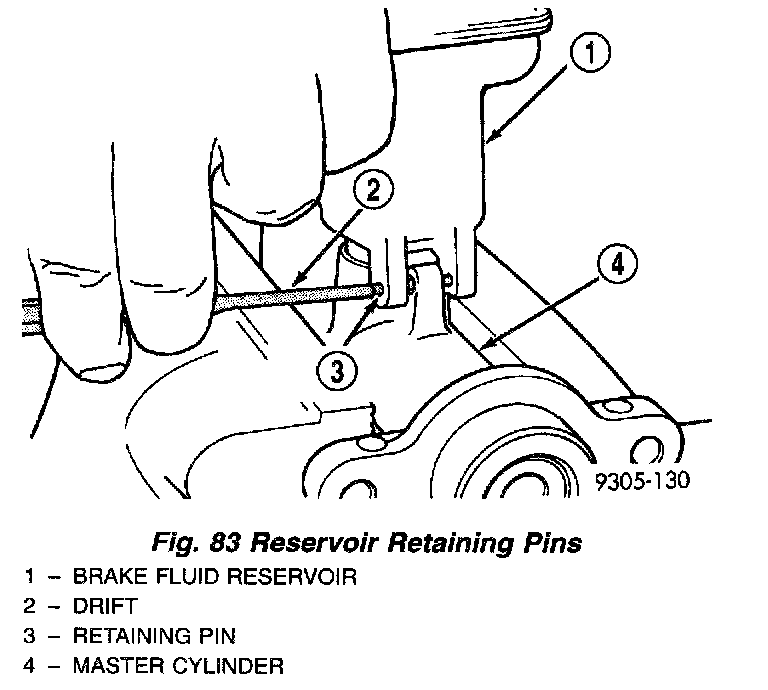 1
2
4
3
9305-130

Fig. 83 Reservoir Retaining Pins
1 – BRAKE FLUID RESERVOIR
2 – DRIFT
3 – RETAINING PIN
4 – MASTER CYLINDER