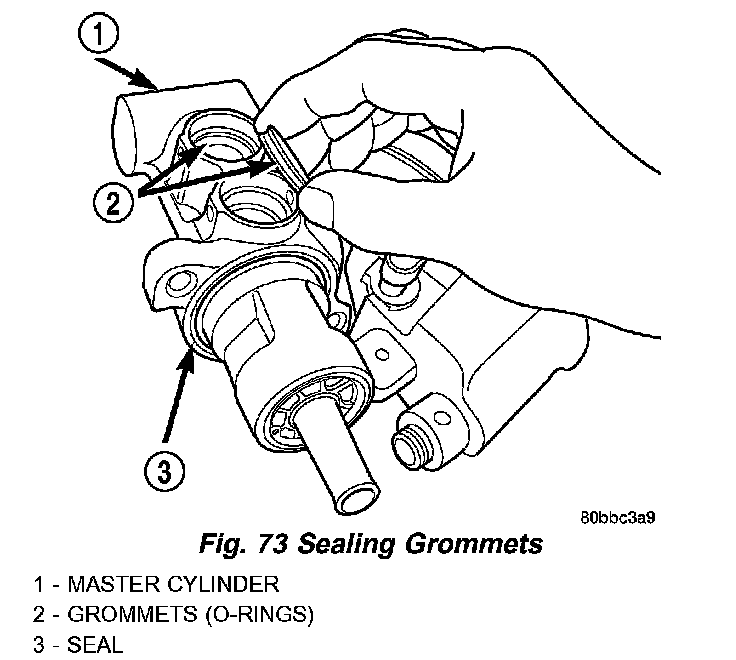 1

2

3

80bbc3a9

Fig. 73 Sealing Grommets

1 - MASTER CYLINDER
2 - GROMMETS (O-RINGS)
3 - SEAL