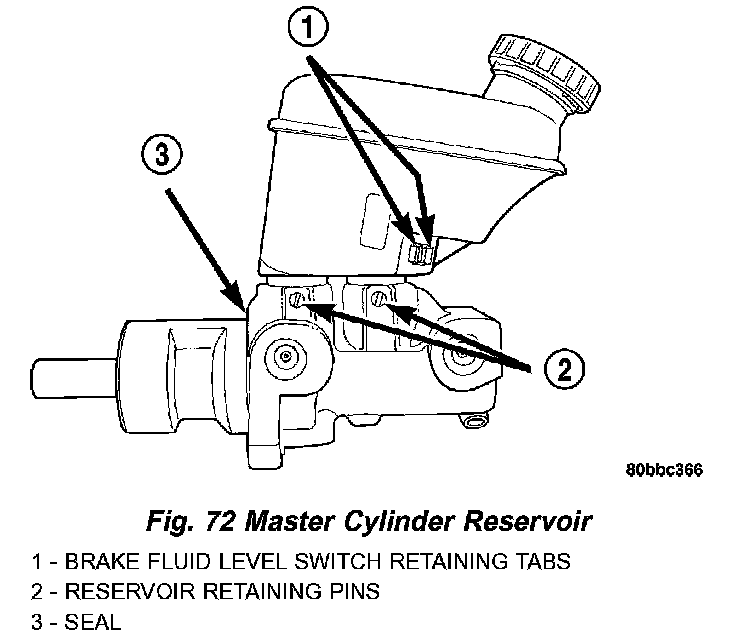 1

3

2

80bbc366

Fig. 72 Master Cylinder Reservoir

1 - BRAKE FLUID LEVEL SWITCH RETAINING TABS
2 - RESERVOIR RETAINING PINS
3 - SEAL