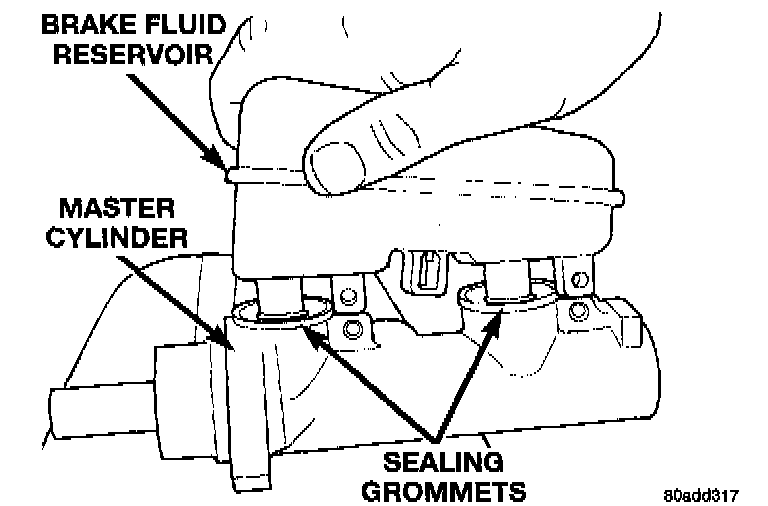 BRAKE FLUID RESERVOIR

MASTER CYLINDER

SEALING GROMMETS

80add317