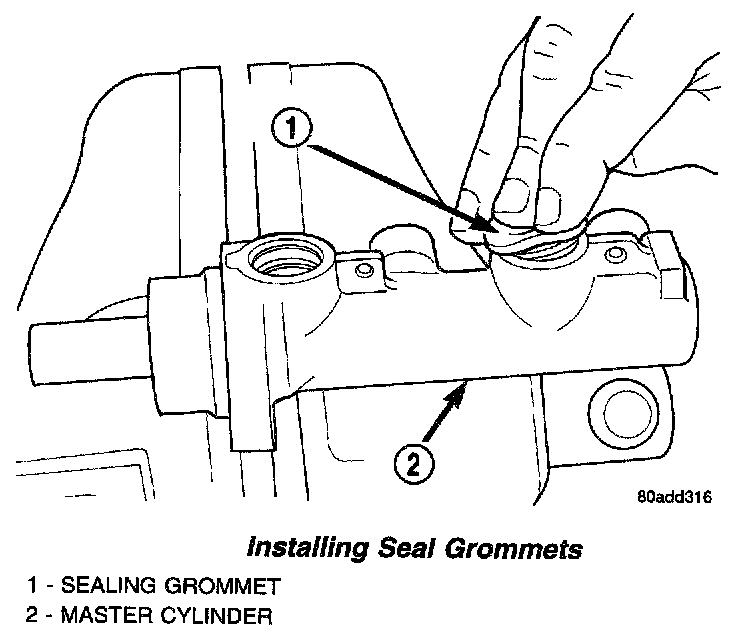 1

2

80add316

Installing Seal Grommets

1 - SEALING GROMMET
2 - MASTER CYLINDER