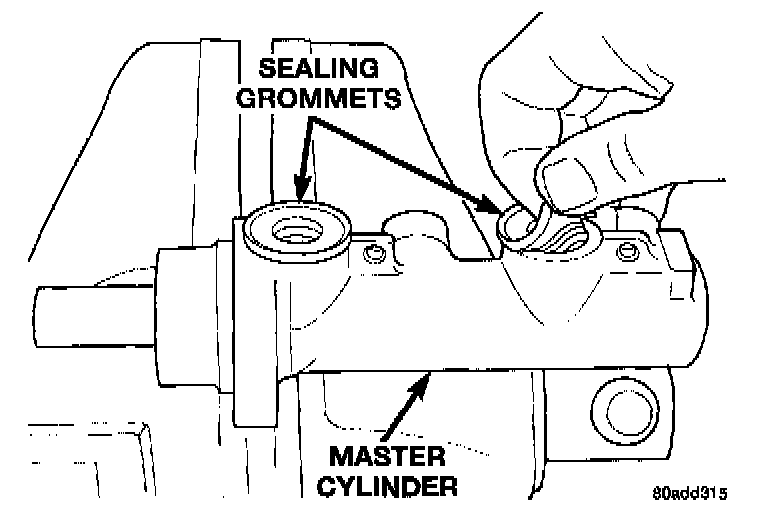 SEALING GROMMETS

MASTER CYLINDER

80add915